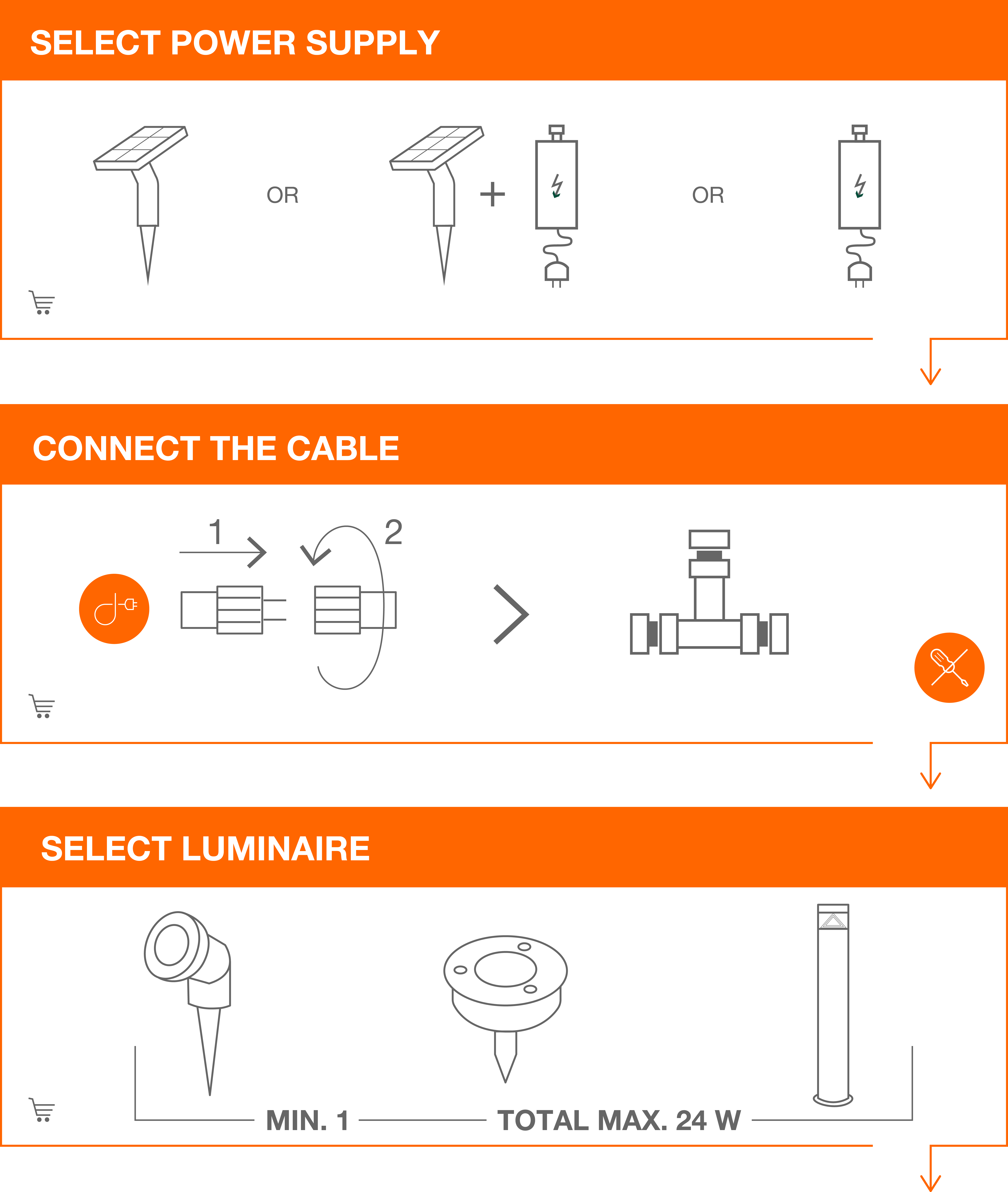 SELECT POWER SUPPLY

OR

+

OR

CONNECT THE CABLE

1

2

SELECT LUMINAIRE

MIN. 1

TOTAL MAX. 24 W